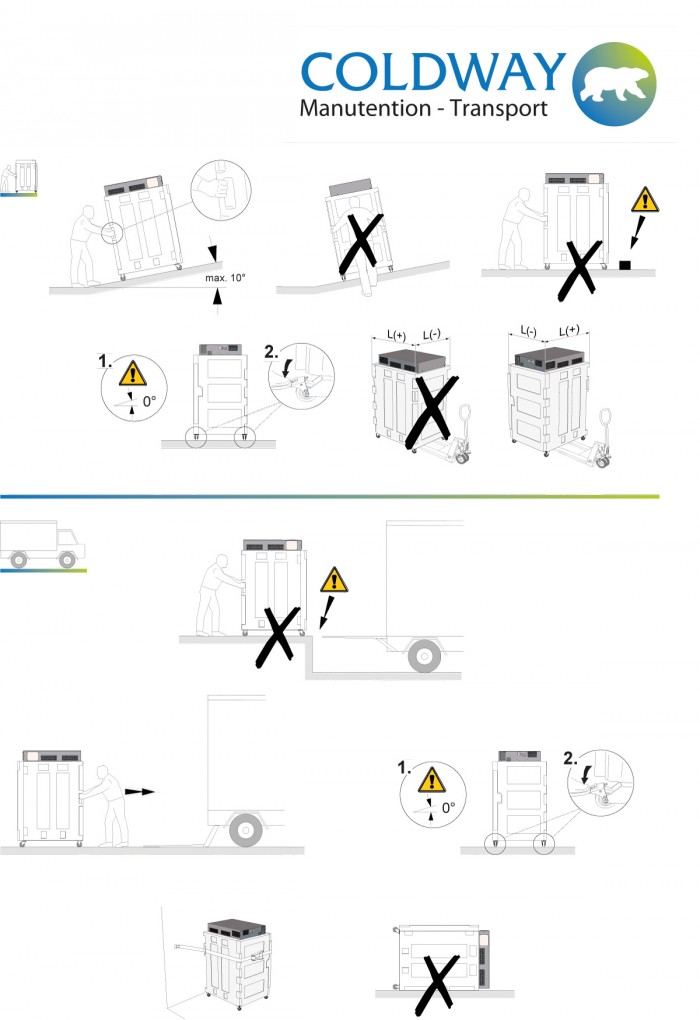 COLDWAY
Manutention - Transport

max. 10°

1.
0°
2.

L(+) L(-)

L(-) L(+)

1.
0°
2.